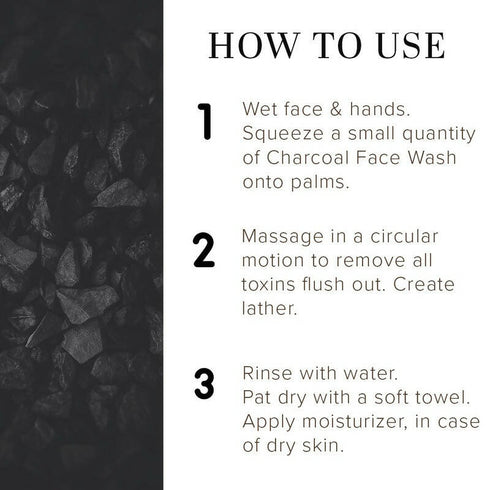 HOW TO USE

1 Wet face & hands. Squeeze a small quantity of Charcoal Face Wash onto palms.

2 Massage in a circular motion to remove all toxins flush out. Create lather.

3 Rinse with water. Pat dry with a soft towel. Apply moisturizer, in case of dry skin.